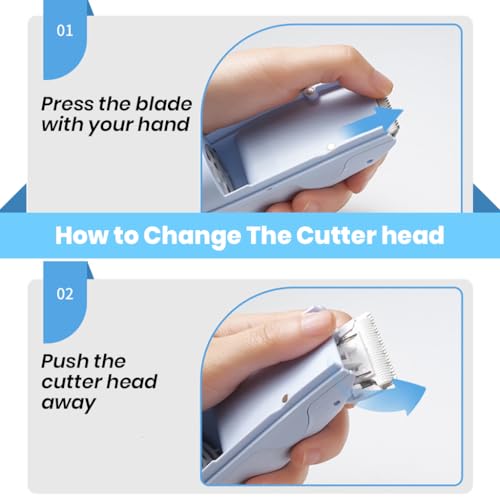 01

Press the blade with your hand

How to Change The Cutter head

02

Push the cutter head away